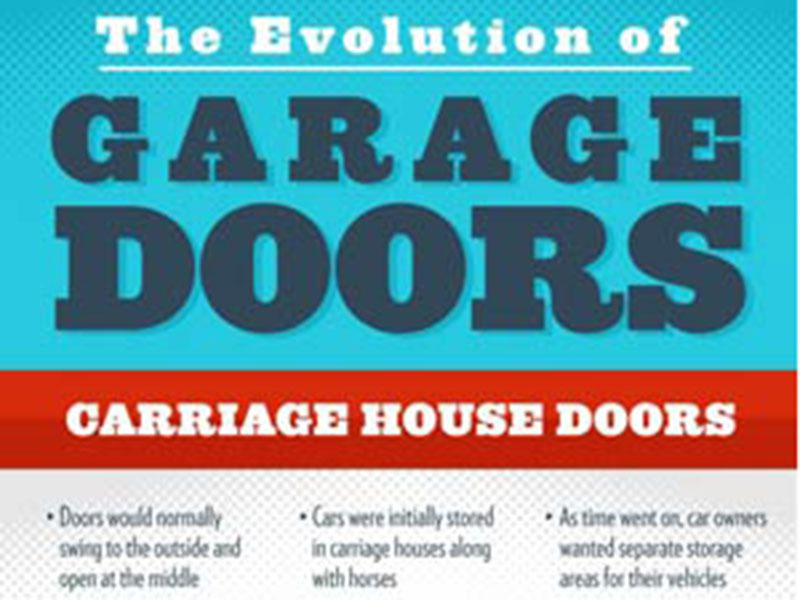 The Evolution of

GARAGE DOORS

CARRIAGE HOUSE DOORS

• Doors would normally swing to the outside and open at the middle

• Cars were initially stored in carriage houses along with horses

• As time went on, car owners wanted separate storage areas for their vehicles